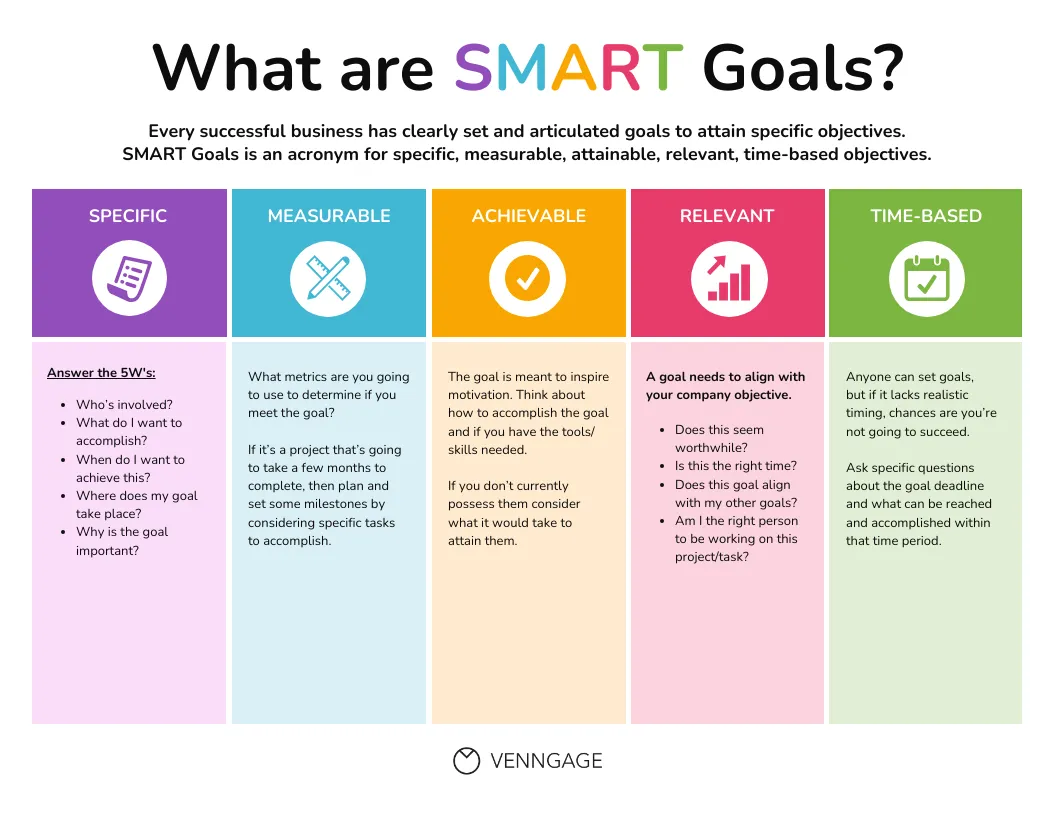 What are SMART Goals?

Every successful business has clearly set and articulated goals to attain specific objectives. SMART Goals is an acronym for specific, measurable, attainable, relevant, time-based objectives.

SPECIFIC

Answer the 5W's:

- Who's involved?
- What do I want to accomplish?
- When do I want to achieve this?
- Where does my goal take place?
- Why is the goal important?

MEASURABLE

What metrics are you going to use to determine if you meet the goal?

If it's a project that's going to take a few months to complete, then plan and set some milestones by considering specific tasks to accomplish.

ACHIEVABLE

The goal is meant to inspire motivation. Think about how to accomplish the goal and if you have the tools/ skills needed.

If you don't currently possess them consider what it would take to attain them.

RELEVANT

A goal needs to align with your company objective.

- Does this seem worthwhile?
- Is this the right time?
- Does this goal align with my other goals?
- Am I the right person to be working on this project/task?

TIME-BASED

Anyone can set goals, but if it lacks realistic timing, chances are you're not going to succeed.

Ask specific questions about the goal deadline and what can be reached and accomplished within that time period.

VENNGAGE